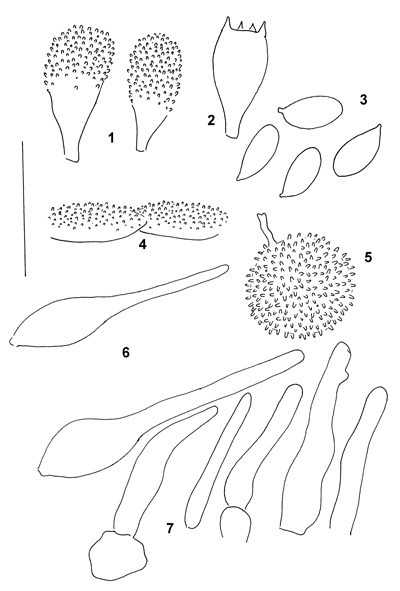 1
2
3
4
5
6
7